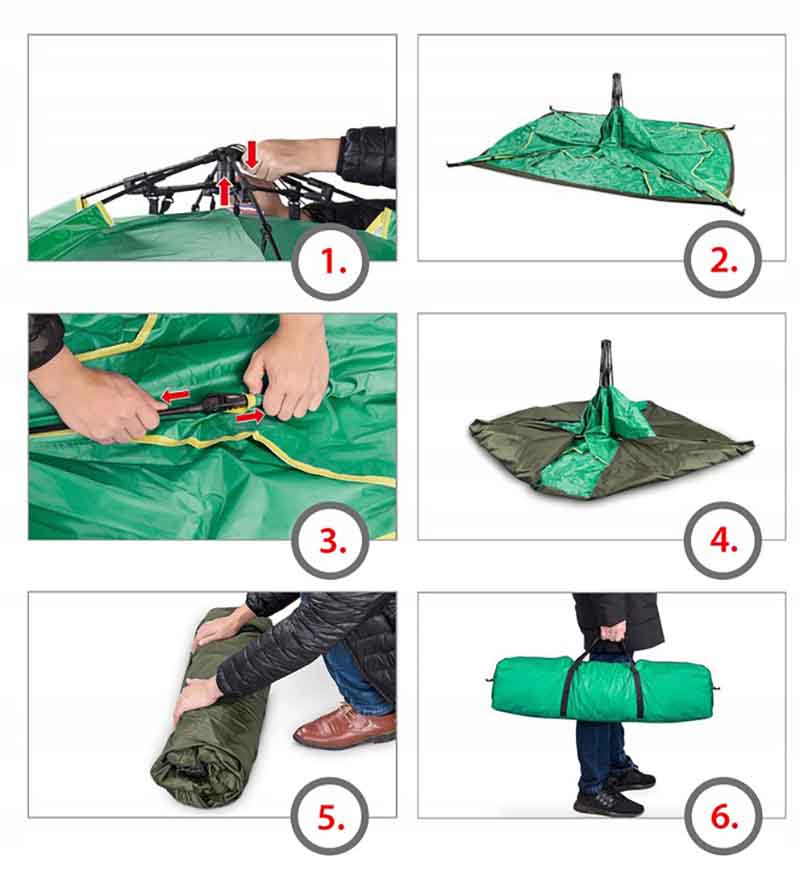 1.

2.

3.

4.

5.

6.