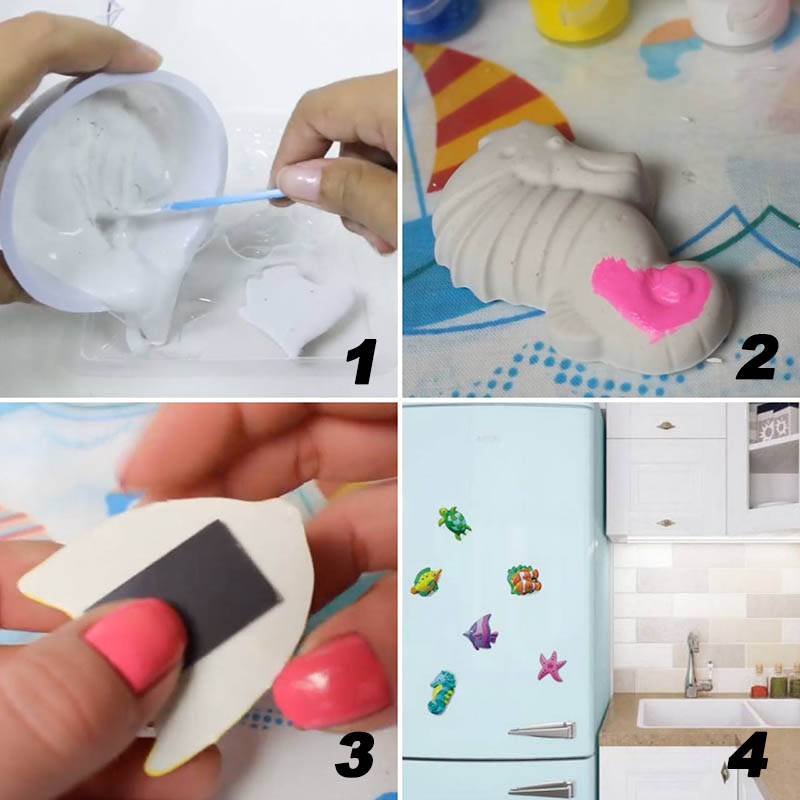 1
2
3
4