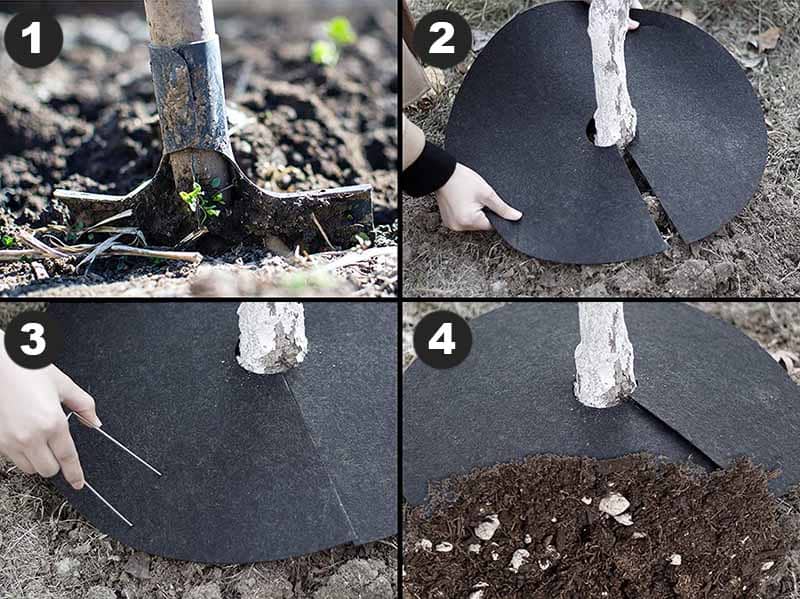 1
2
3
4